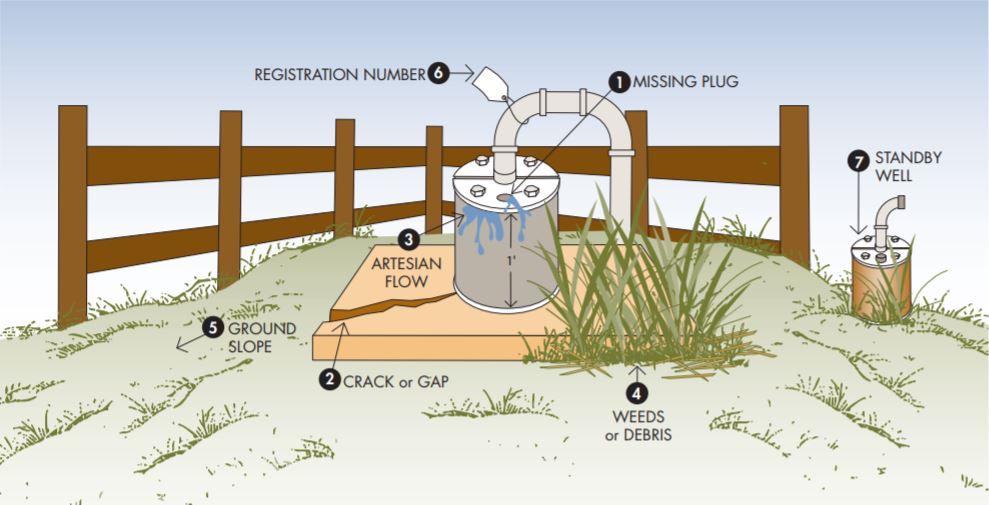 REGISTRATION NUMBER 6

1 MISSING PLUG

7 STANDBY WELL

3 ARTESIAN FLOW

1'

5 GROUND SLOPE

2 CRACK or GAP

4 WEEDS or DEBRIS